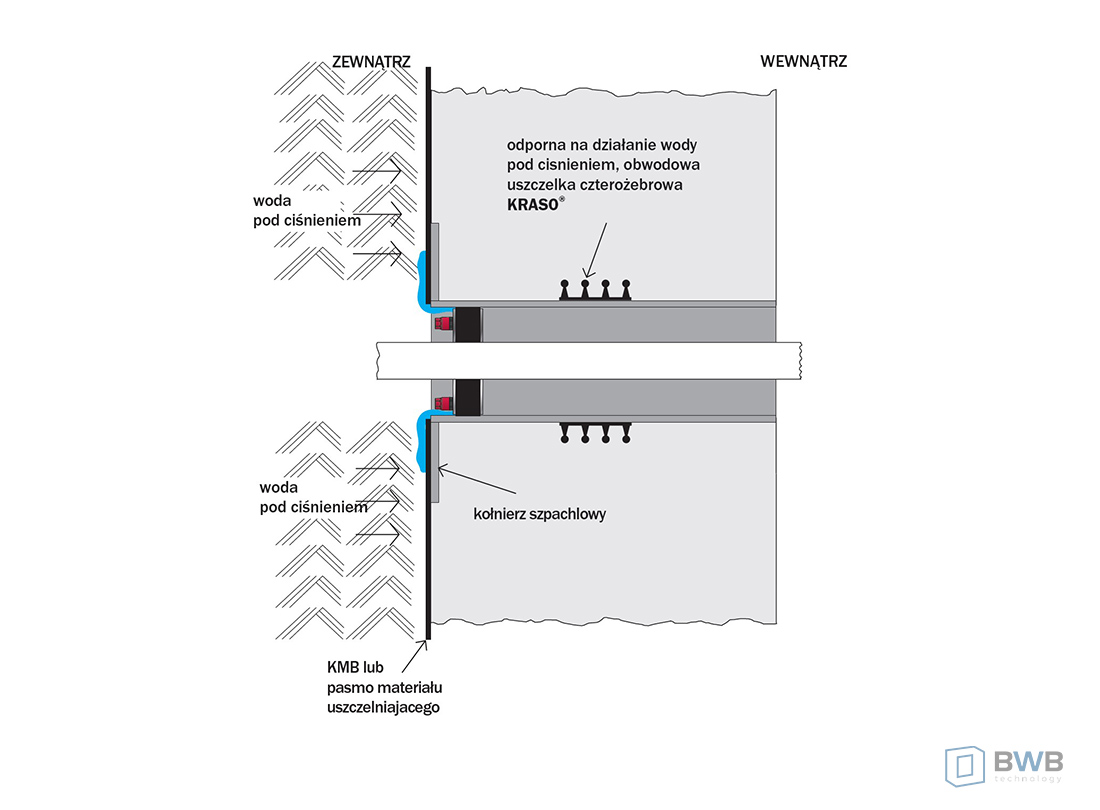 ZEWNĄTRZ

WEWNĄTRZ

odporna na działanie wody pod cisnieniem, obwodowa uszczelka czterożebrowa **KRASO**®

woda pod ciśnieniem

woda pod ciśnieniem

kołnierz szpachlowy

KMB lub pasmo materiału uszczelniajacego

BWB technology