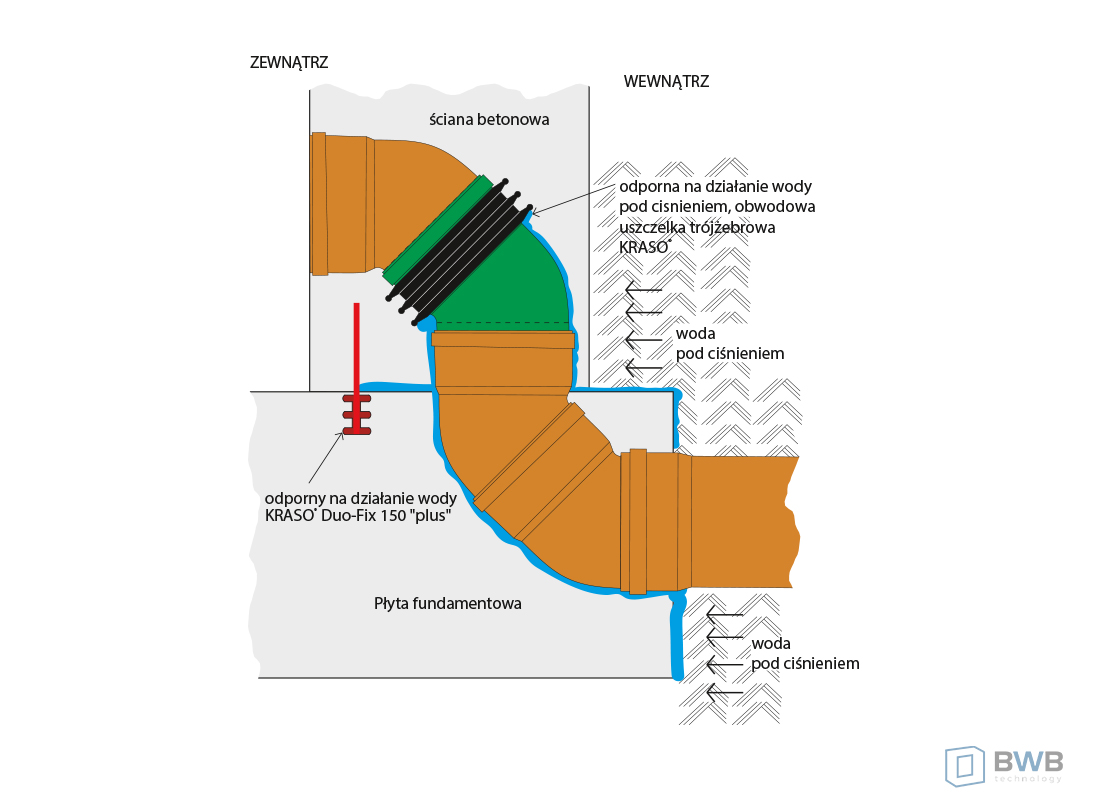 ZEWNĄTRZ

WEWNĄTRZ

ściana betonowa

odporna na działanie wody pod cisnieniem, obwodowa uszczelka trójżebrowa KRASO®

woda pod ciśnieniem

odporny na działanie wody KRASO® Duo-Fix 150 "plus"

Płyta fundamentowa

woda pod ciśnieniem

BWB technology